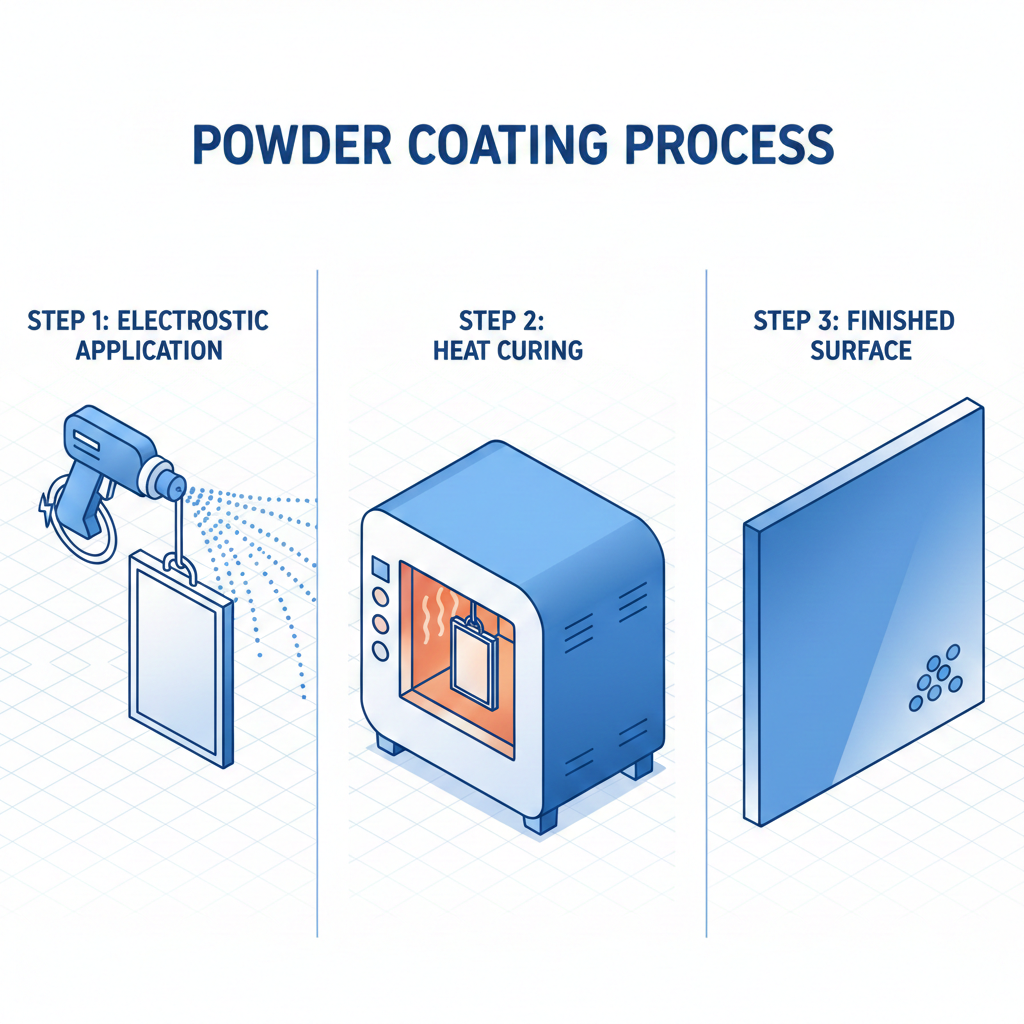 POWDER COATING PROCESS

STEP 1: ELECTROSTIC APPLICATION

STEP 2: HEAT CURING

STEP 3: FINISHED SURFACE